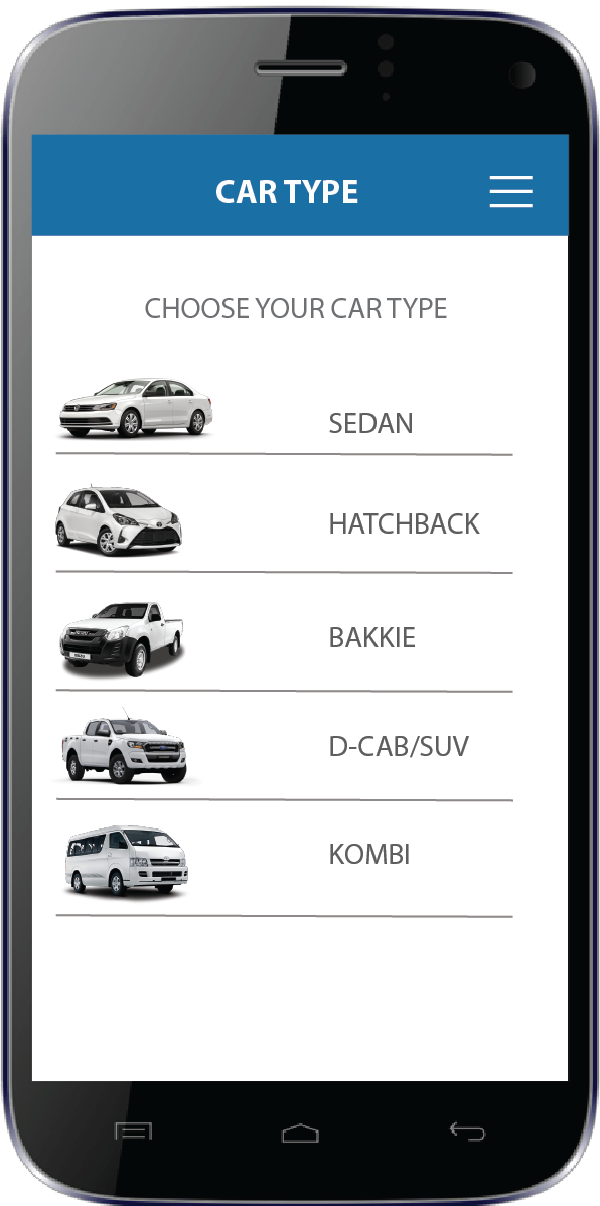 CAR TYPE

CHOOSE YOUR CAR TYPE

SEDAN

HATCHBACK

BAKKIE

D-CAB/SUV

KOMBI